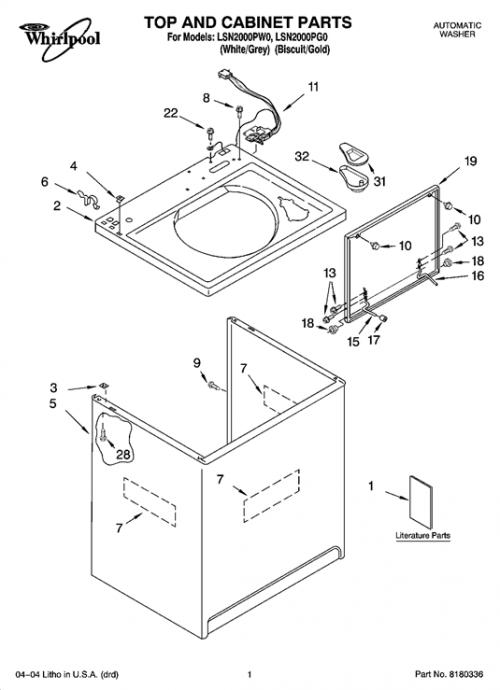 Whirlpool

TOP AND CABINET PARTS
For Models: LSN2000PW0, LSN2000PG0
(White/Grey) (Biscuit/Gold)

AUTOMATIC WASHER

11
8
22
4
6
2
32
31
19
10
10
13
18
16
13
18
15
17
9
7
3
5
28
7
7
1
Literature Parts

04-04 Litho in U.S.A. (drd)

1

Part No. 8180336