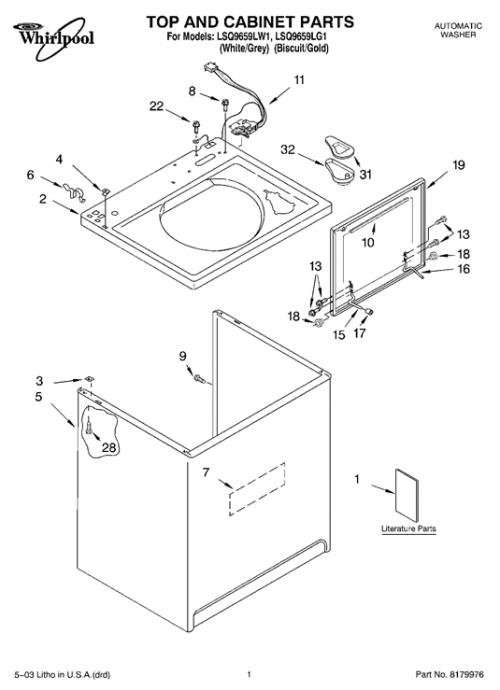 Whirlpool

TOP AND CABINET PARTS
For Models: LSQ9659LW1, LSQ9659LG1
(White/Grey) (Biscuit/Gold)

AUTOMATIC
WASHER

11
8
22
32
31
19
4
6
2
10
13
18
16
13
18
15
17
9
3
5
28
7
1
Literature Parts

5–03 Litho in U.S.A.(drd)

1

Part No. 8179976