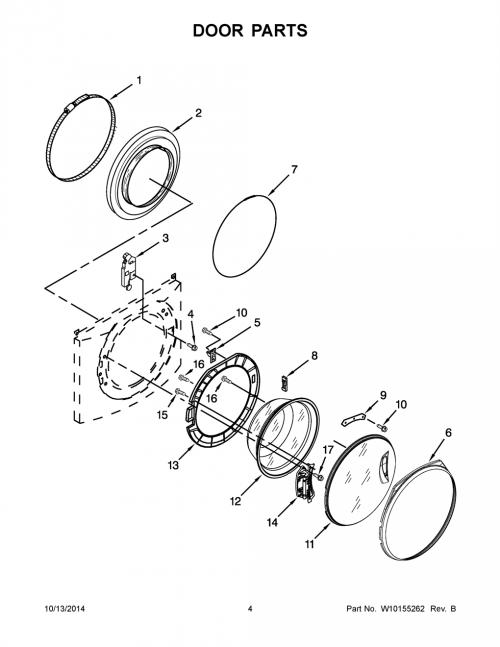 DOOR PARTS

1
2
7
3
4
10
5
16
8
16
15
9
10
6
13
17
12
14
11

10/13/2014

4

Part No. W10155262 Rev. B