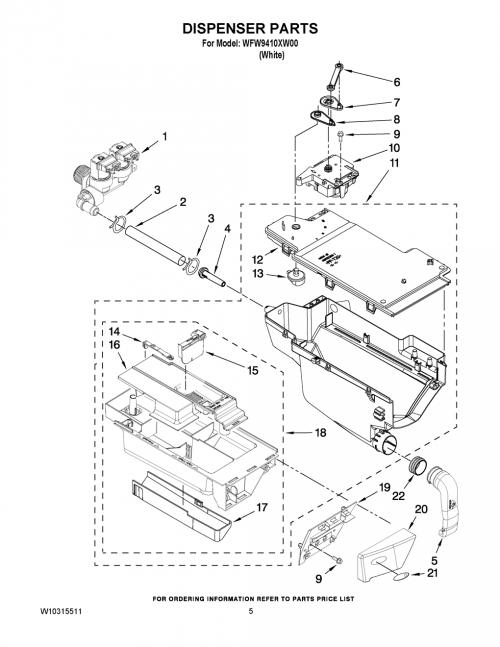 DISPENSER PARTS
For Model: WFW9410XW00
(White)

6
7
8
9
10
11
1
3
2
3
4
12
13
14
16
15
18
17
19
22
20
5
9
21

FOR ORDERING INFORMATION REFER TO PARTS PRICE LIST

W10315511

5