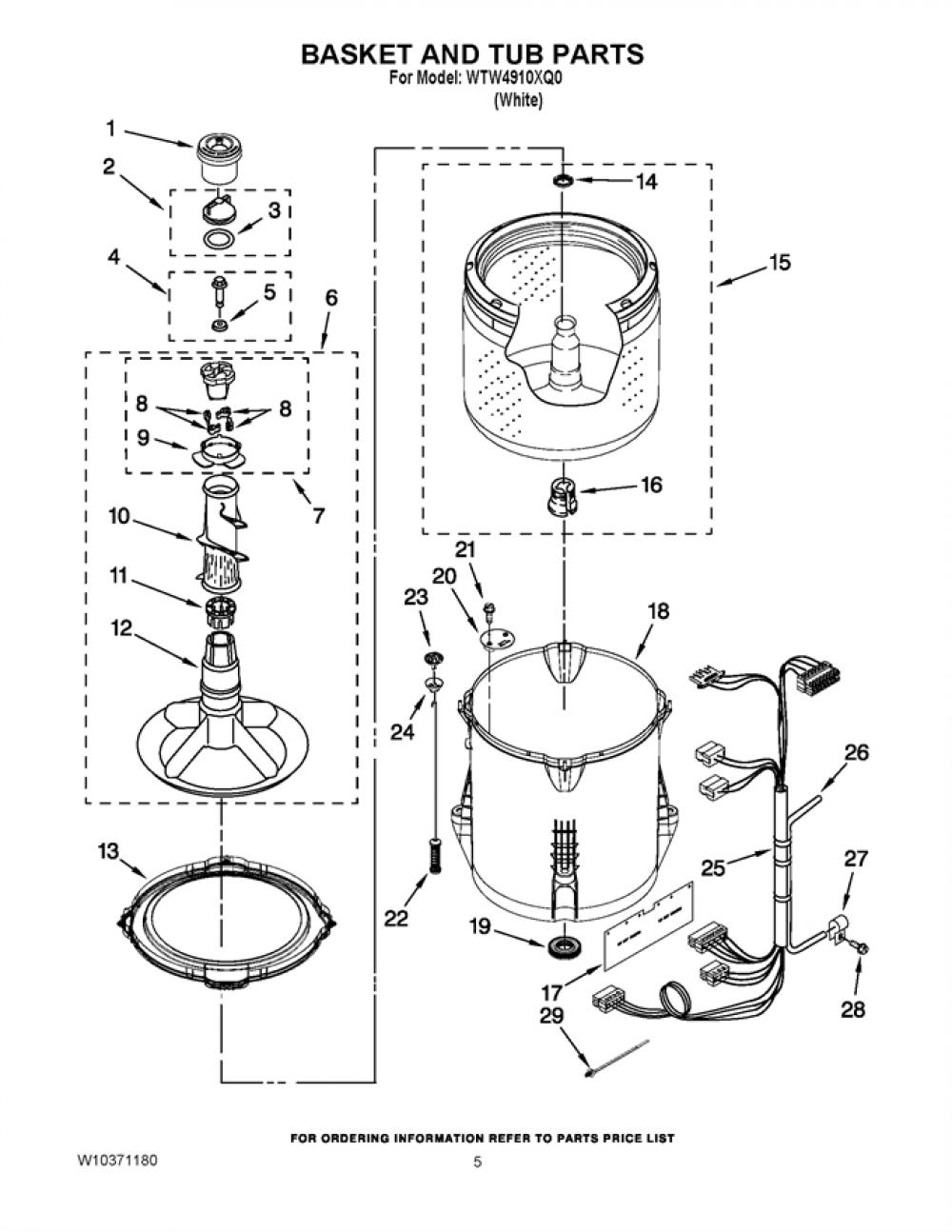 BASKET AND TUB PARTS
For Model: WTW4910XQ0
(White)

1
2
3
4
5
6
8
8
9
7
10
11
12
13
14
15
16
21
20
23
18
24
26
25
27
22
19
17
28
29

FOR ORDERING INFORMATION REFER TO PARTS PRICE LIST

W10371180

5