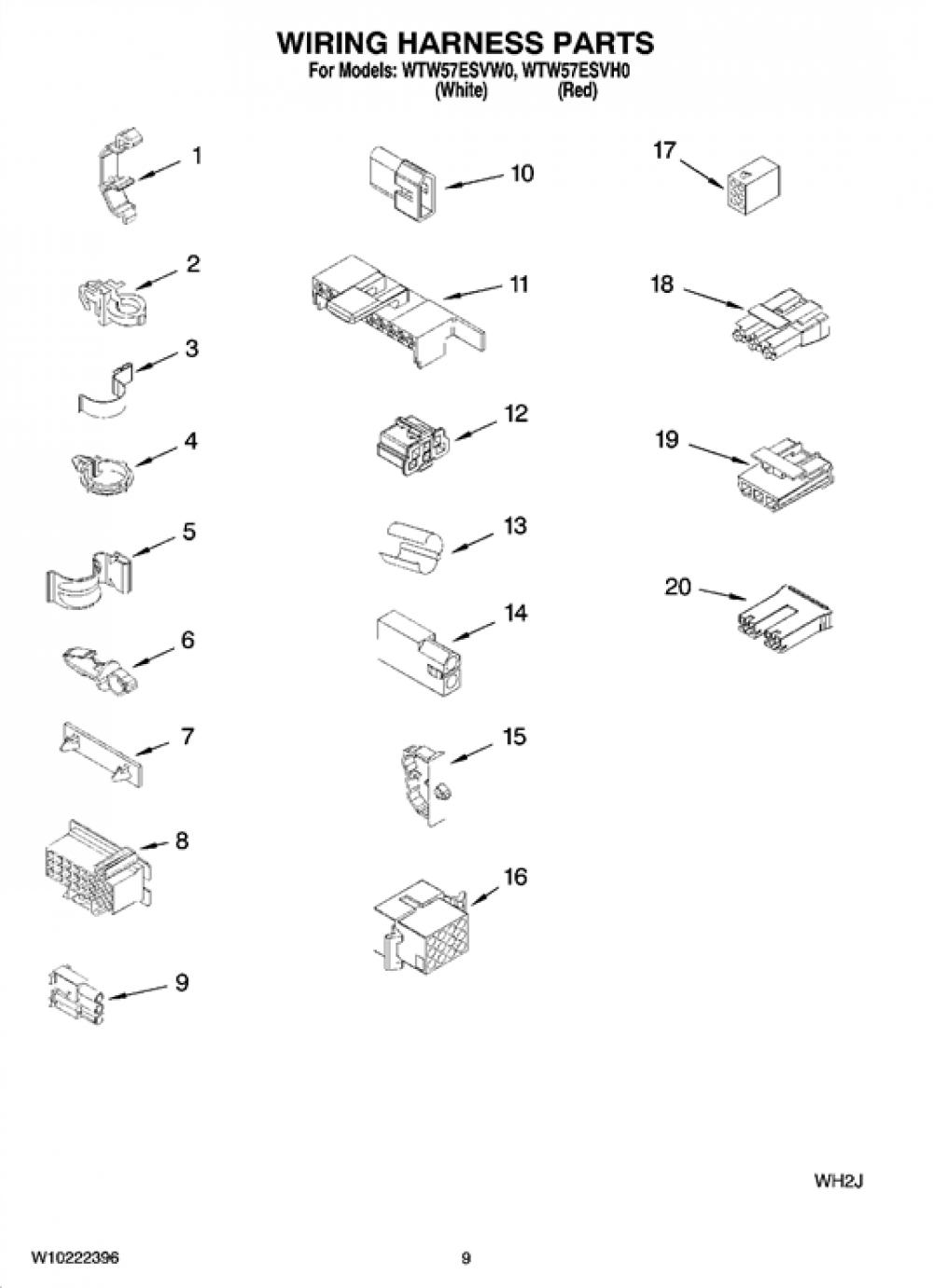 WIRING HARNESS PARTS
For Models: WTW57ESVW0, WTW57ESVH0
(White) (Red)

1
2
3
4
5
6
7
8
9
10
11
12
13
14
15
16
17
18
19
20

WH2J

W10222396

9