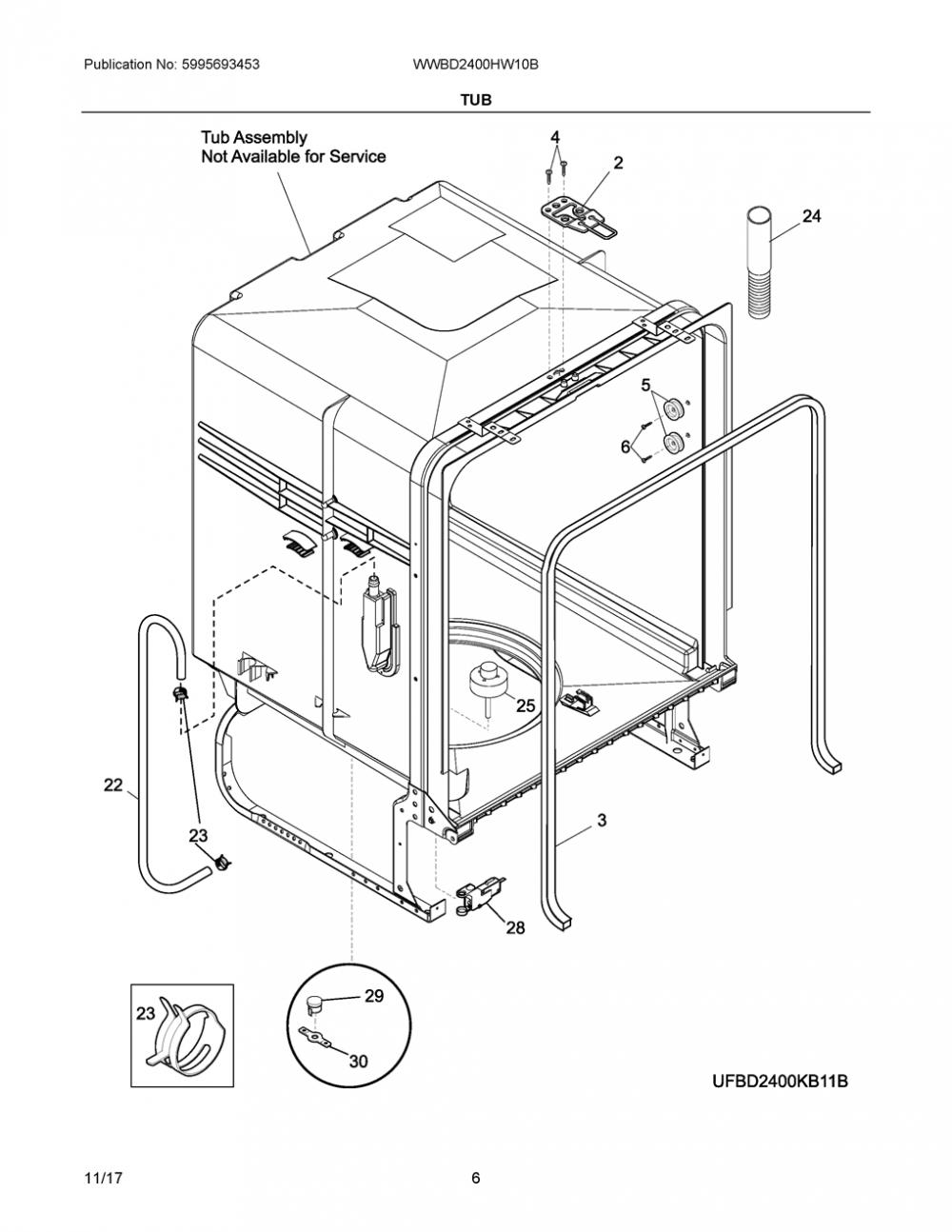 Publication No: 5995693453 WWBD2400HW10B

TUB

Tub Assembly
Not Available for Service

4
2
24
5
6
25
22
23
3
28
23
29
30

UFBD2400KB11B

11/17 6