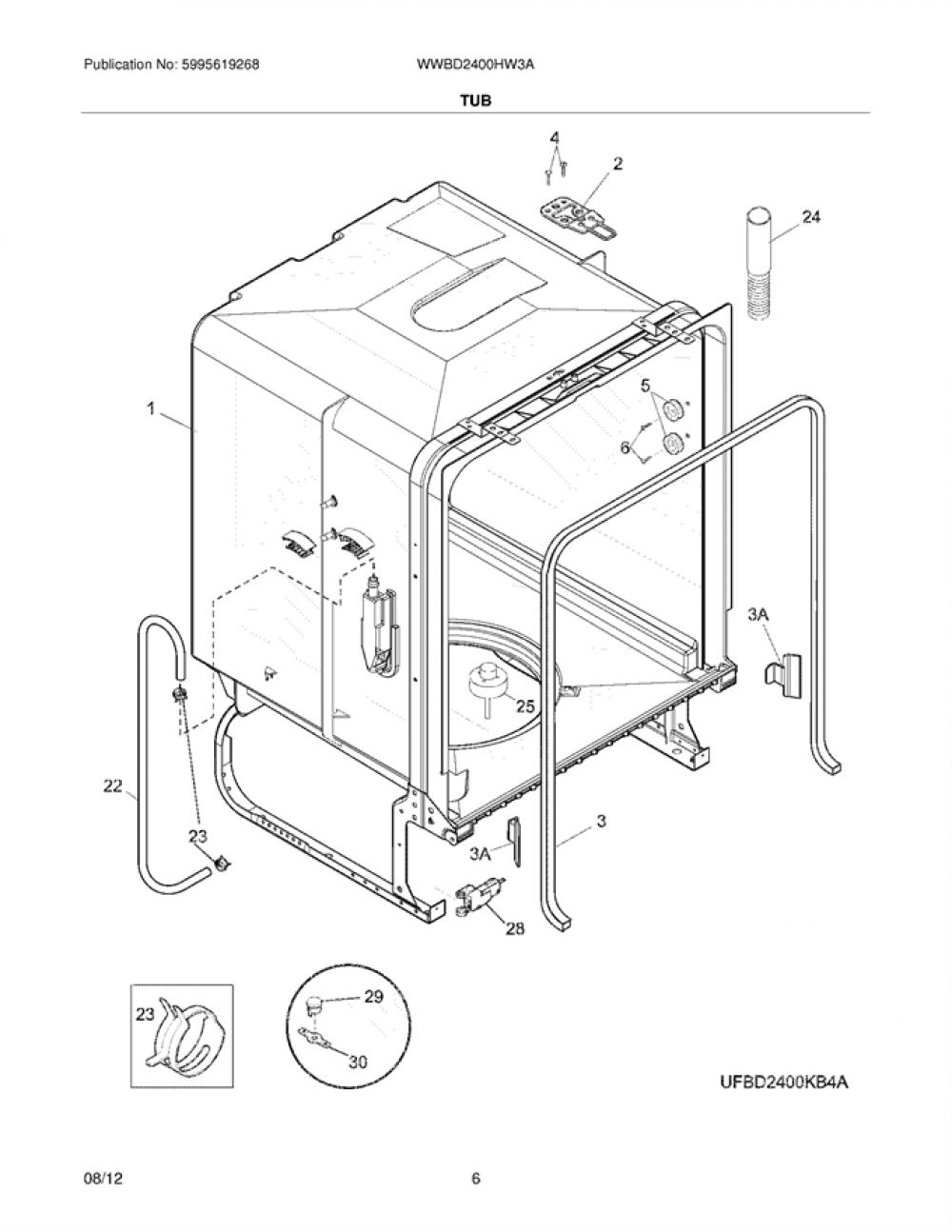 Publication No: 5995619268

WWBD2400HW3A

TUB

4

2

24

1

5

6

3A

25

22

23

3A

3

28

23

29

30

UFBD2400KB4A

08/12

6