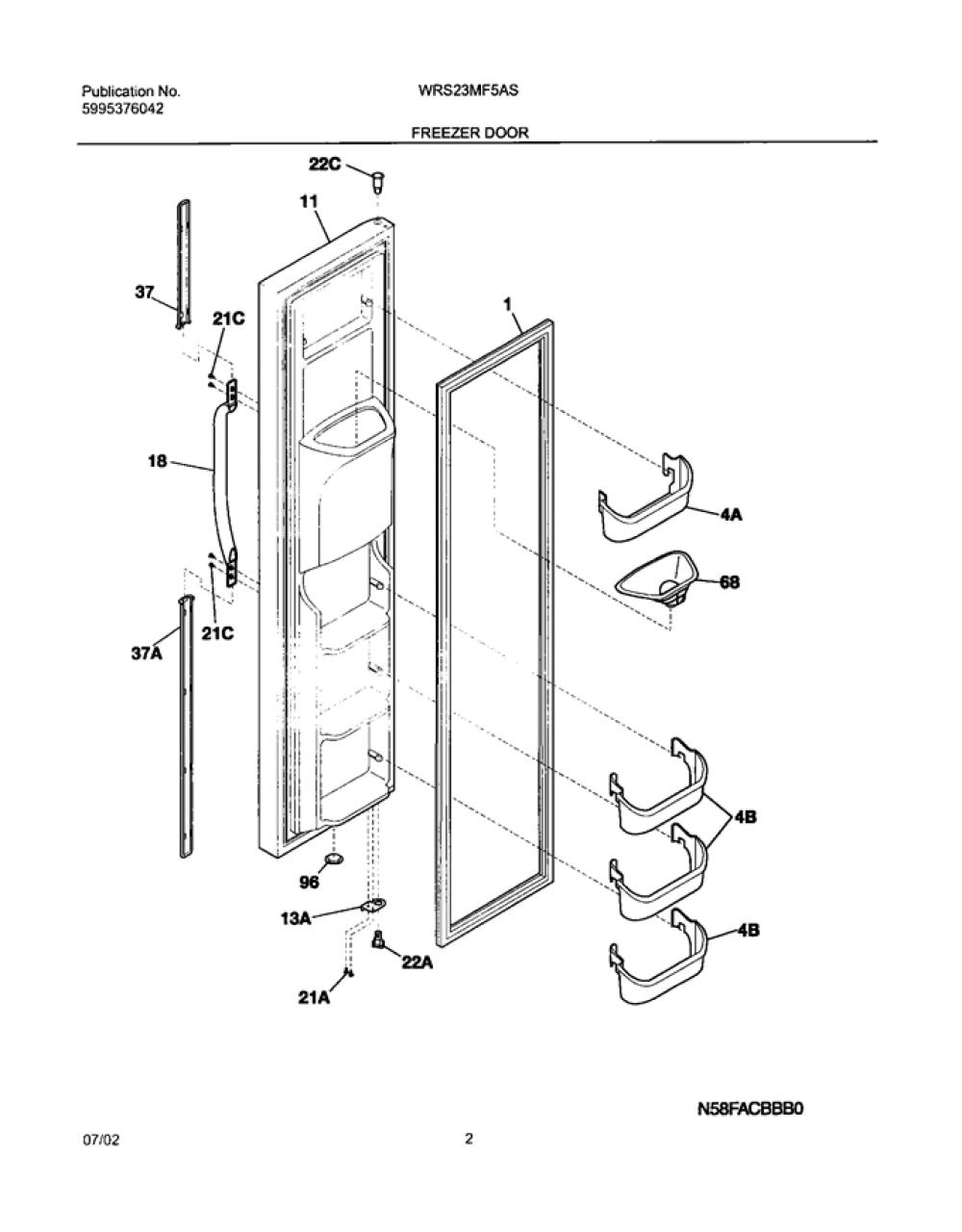 Publication No.
5995376042

WRS23MF5AS

FREEZER DOOR

22C
11
37
21C
1
18
4A
68
21C
37A
4B
96
13A
4B
22A
21A

N58FACBBB0

07/02

2