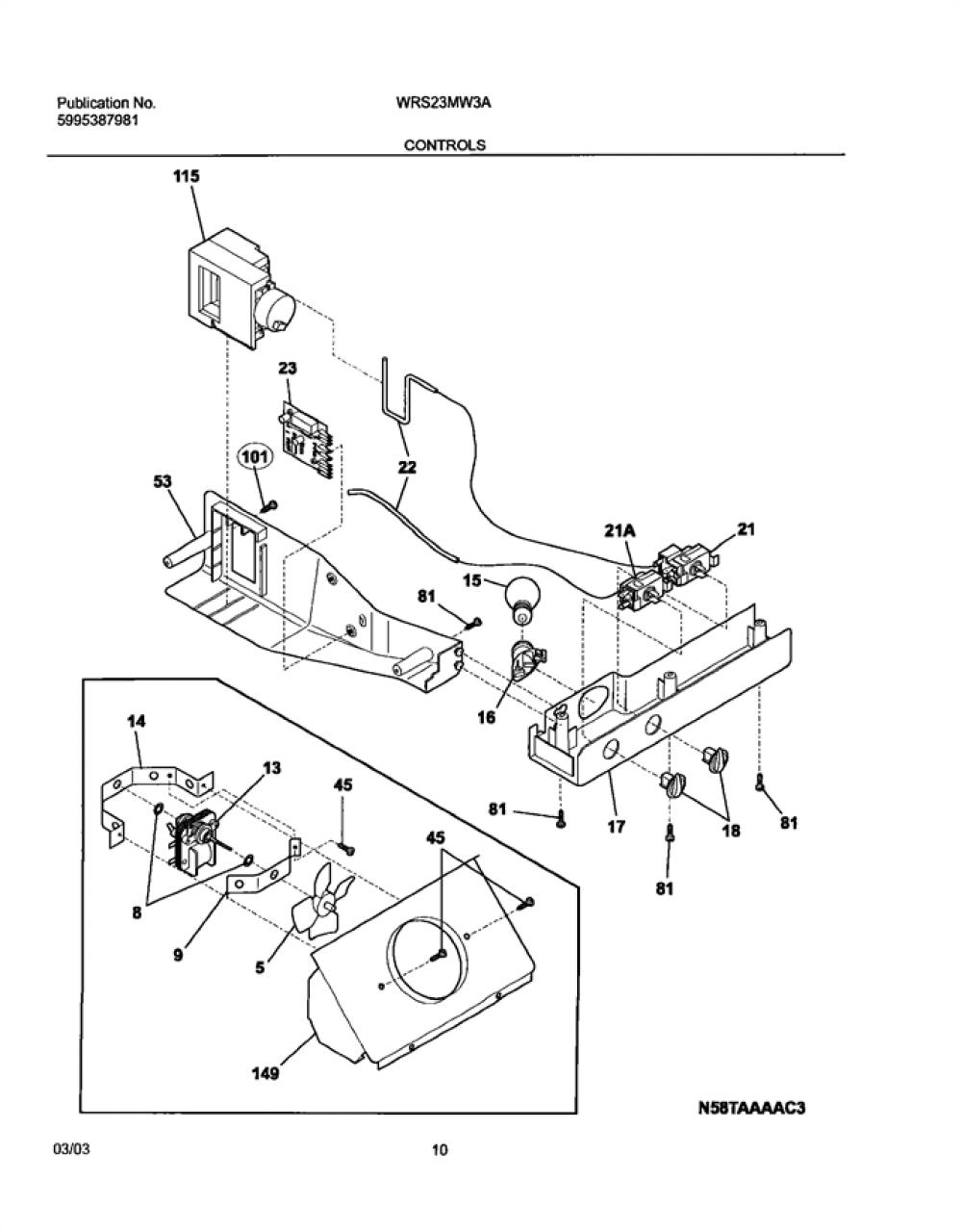 Publication No.
5995387981

WRS23MW3A

CONTROLS

115

23

101

22

53

21A

21

15

81

16

14

13

45

45

81

17

18

81

81

8

9

5

149

N58TAAAAC3

03/03

10