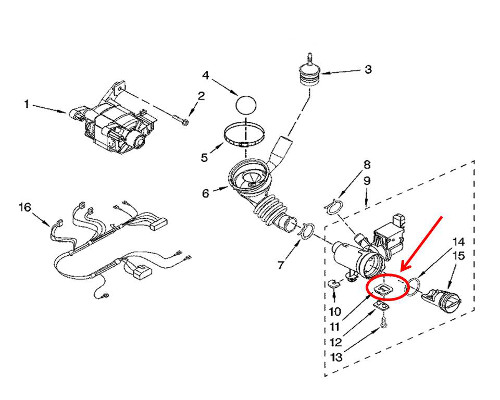 1
2
3
4
5
6
7
8
9
10
11
12
13
14
15
16