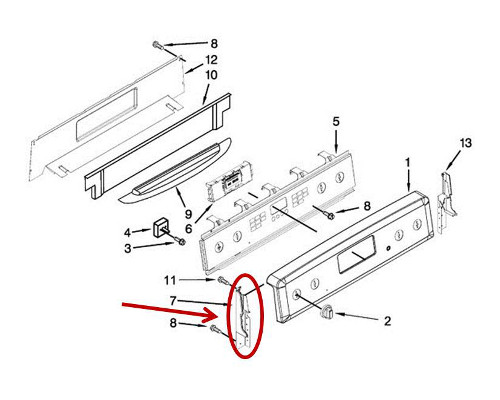 8
12
10
5
13
1
9
6
8
4
3
11
7
8
2