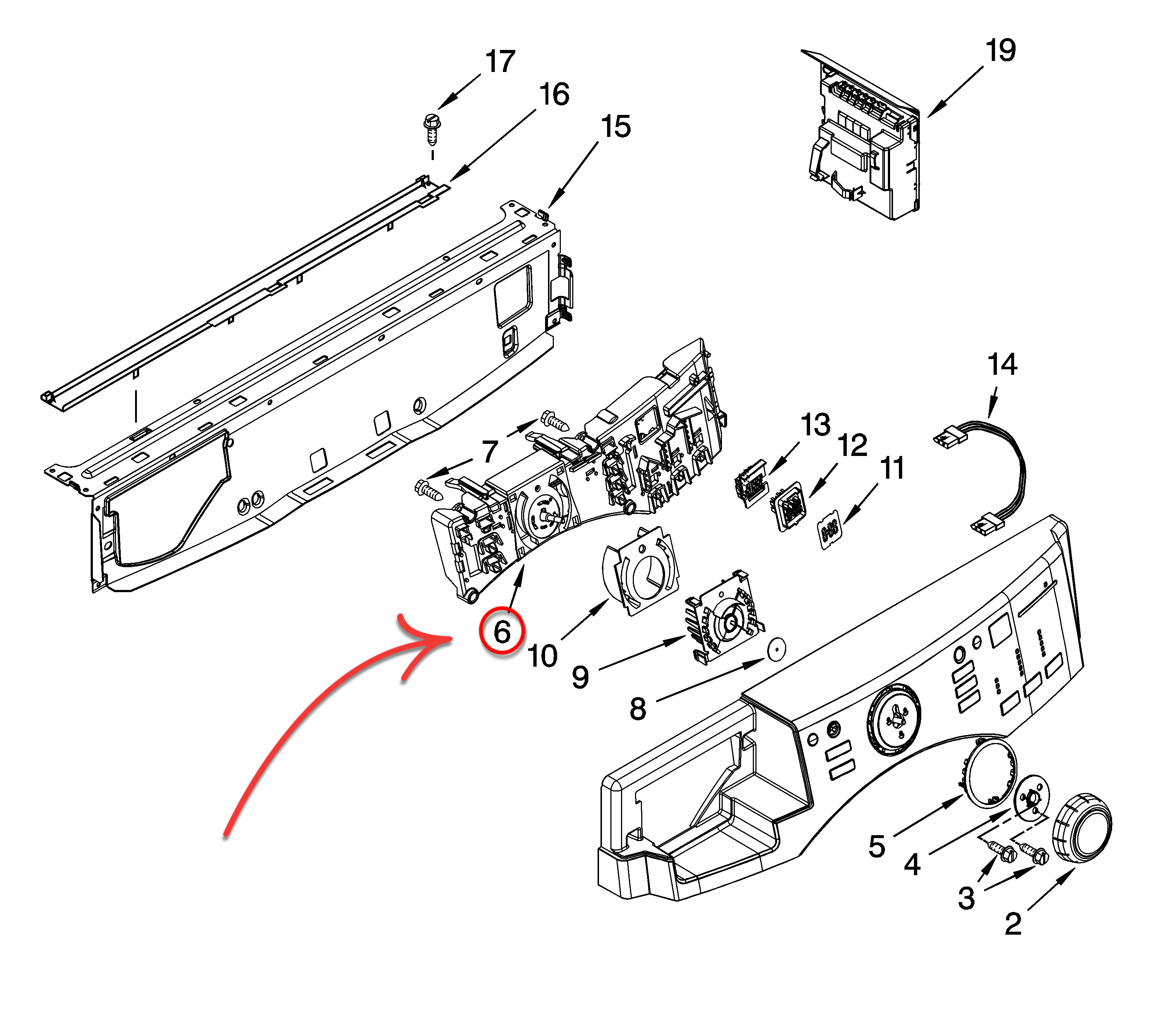 17
16
15
19
14
13
12
11
7
6
10
9
8
5
4
3
2