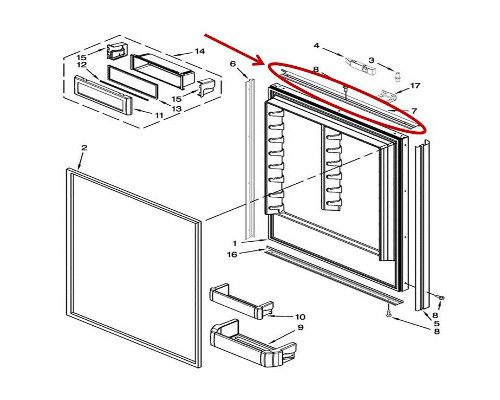 15
12
14
15
13
11
6
4
3
8
17
7
2
1
16
10
9
8
5
8