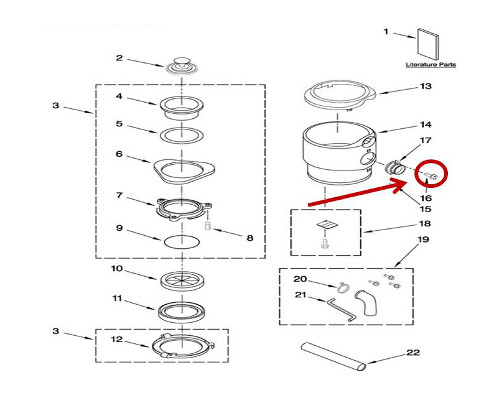 1
Literature Parts
2
3
4
5
6
7
8
9
10
11
3
12
13
14
17
16
15
18
19
20
21
22