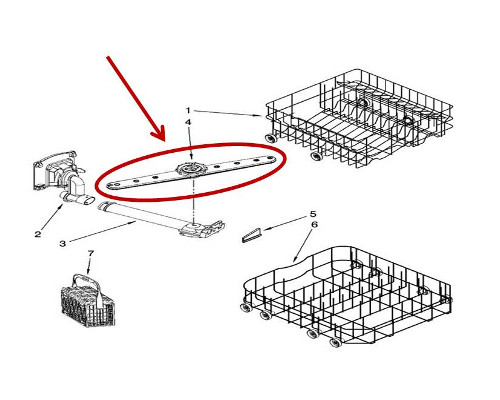 1
4
2
3
5
6
7