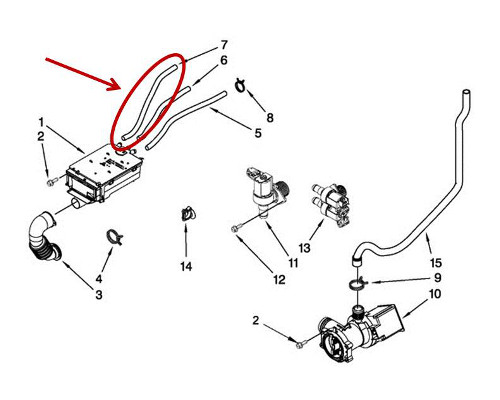 7
6
8
5
1
2
4
3
14
11
12
13
15
9
10
2