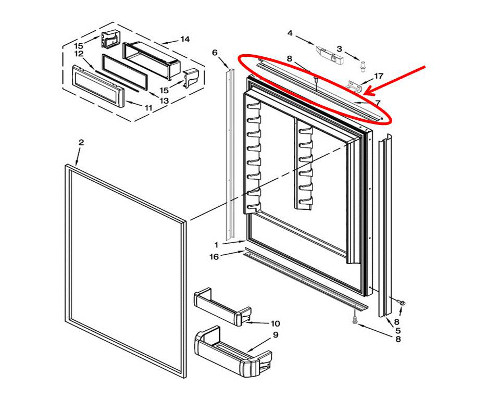 15
12
14
15
13
11
6
4
3
8
17
7
2
1
16
10
9
8
5
8