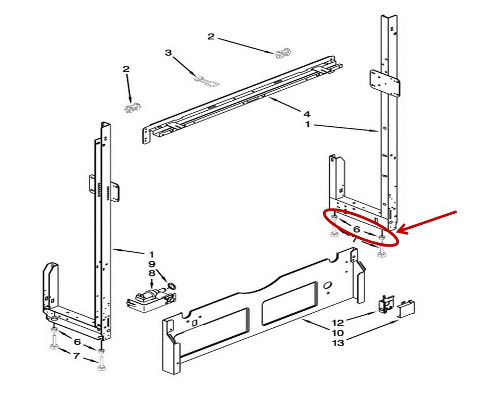 2
3
2
4
1
6
7
1
9
8
6
7
12
10
13