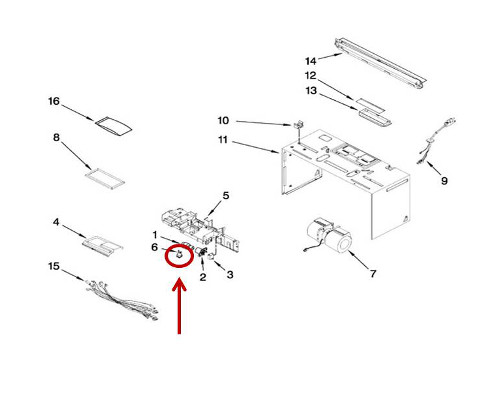 14
12
13
16
10
11
8
9
5
4
1
6
2
3
7
15