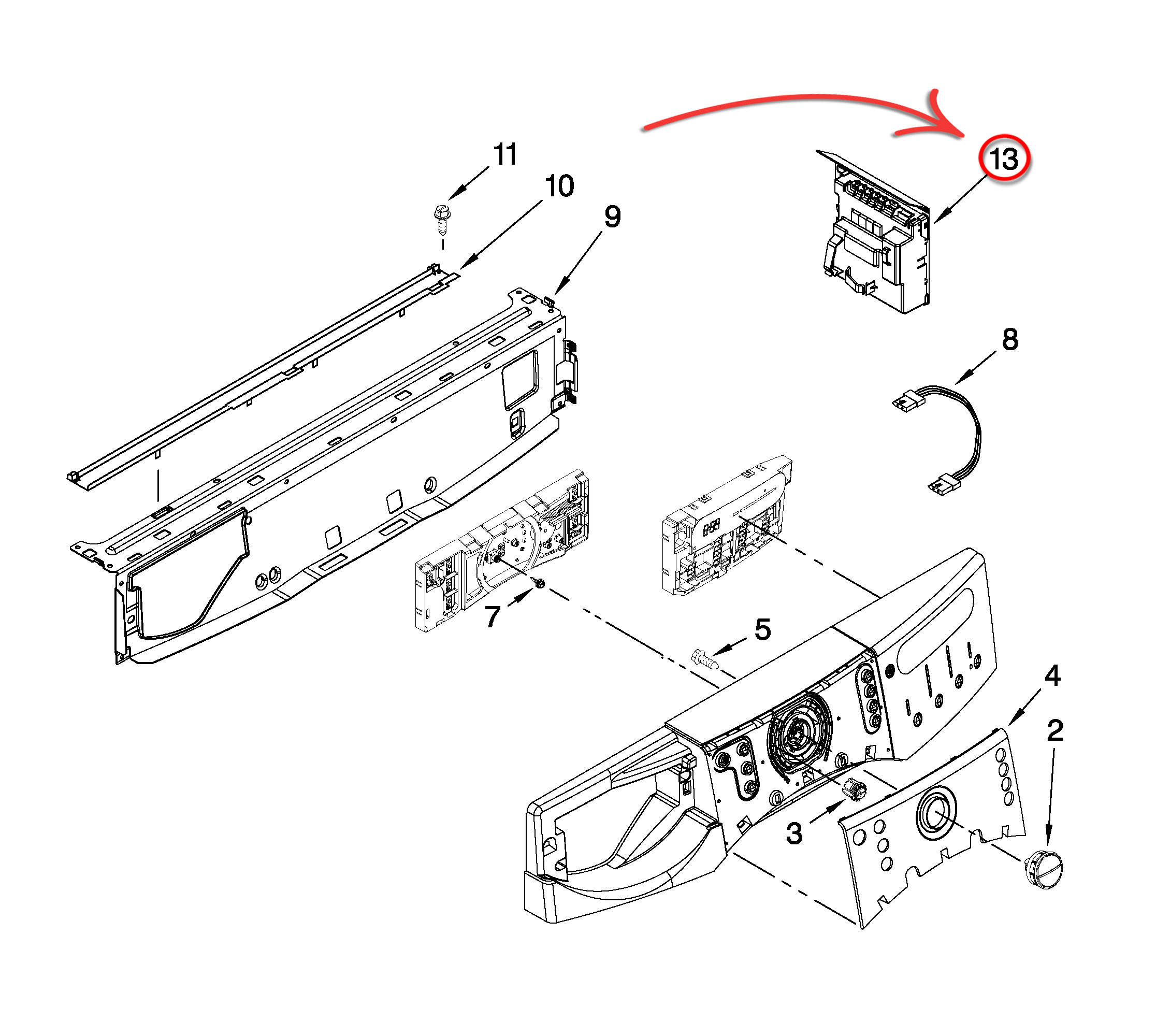 11
10
9
13
8
7
5
4
2
3