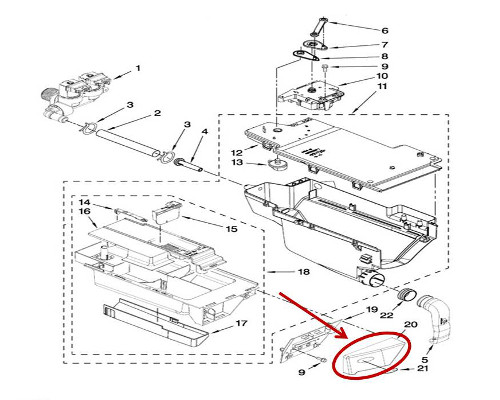 6
7
8
9
10
11
1
3
2
3
4
12
13
14
16
15
18
19
22
20
17
5
9
21