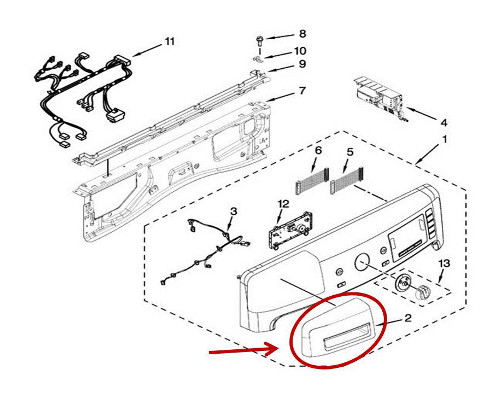 11
8
10
9
7
4
1
6
5
3
12
13
2