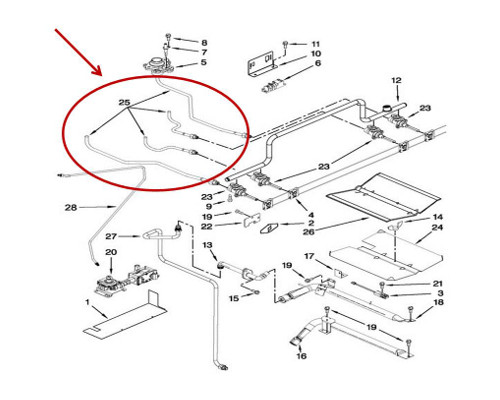 8
7
5
11
10
6
12
23
25
23
28
23
9
19
22
4
2
26
14
24
27
20
13
17
19
21
3
15
18
1
19
16