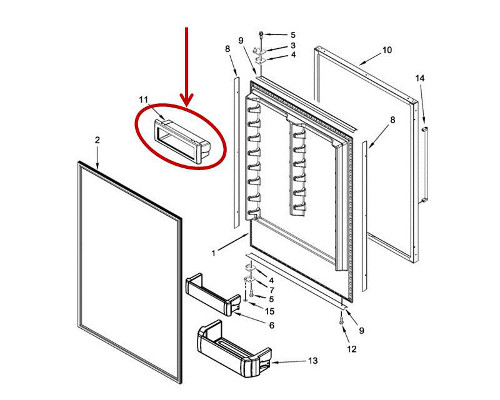 5
3
4
9
8
10
14
11
8
2
1
4
7
5
15
6
9
12
13