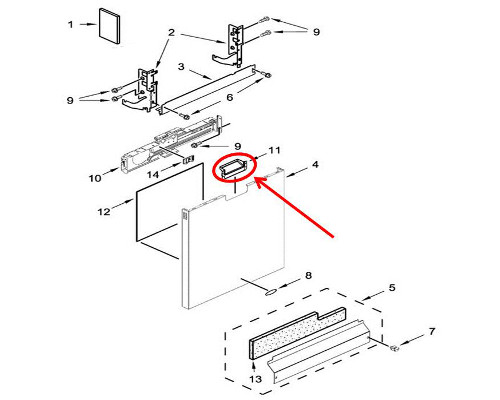 1
2
9
3
9
6
9
11
4
10
14
12
8
5
7
13