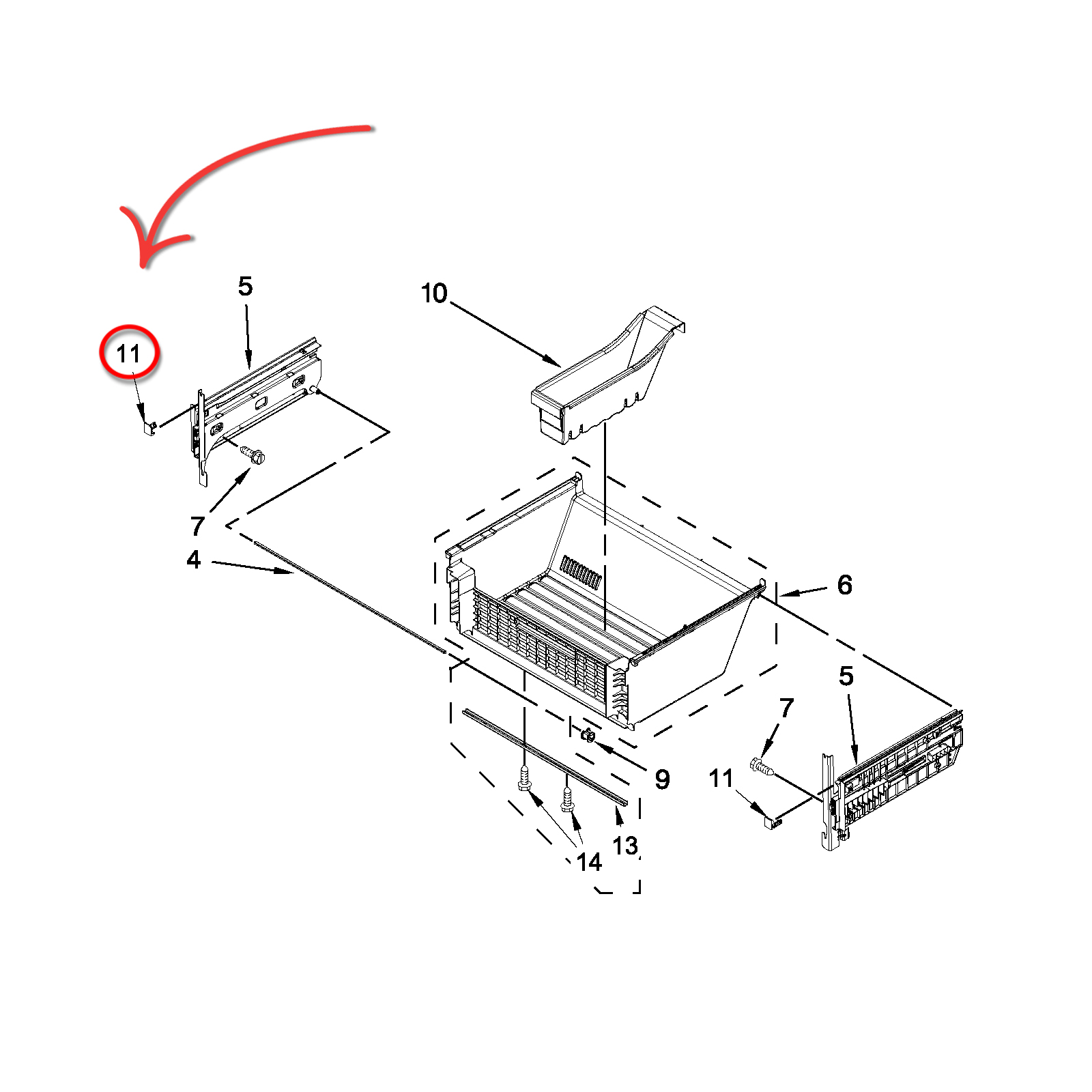 5
10
11
7
4
6
5
7
9
11
13
14