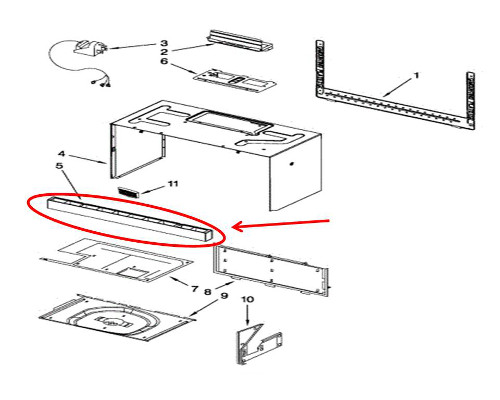 3
2
6
1
4
5
11
7
8
9
10