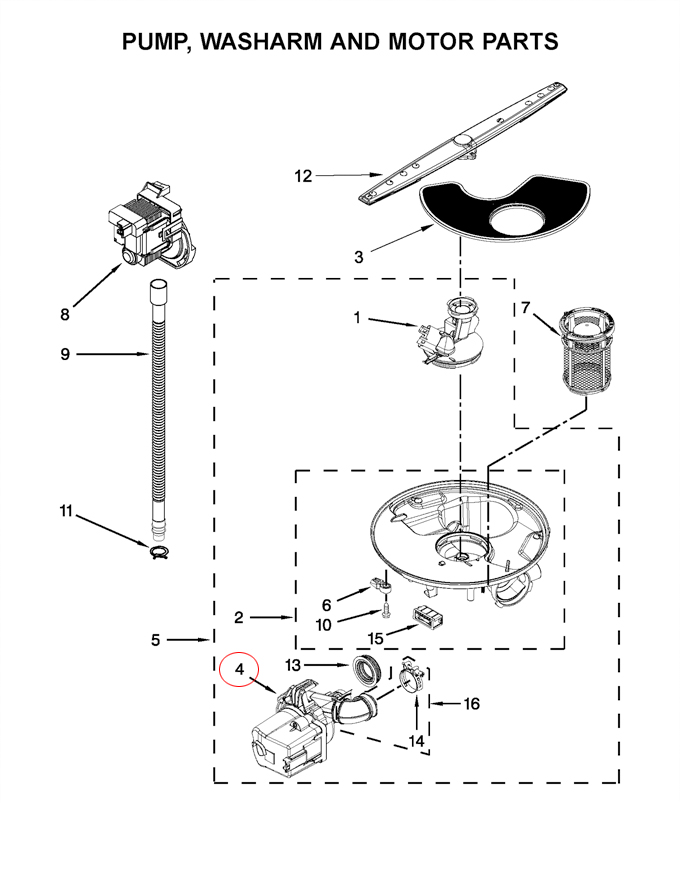 PUMP, WASHARM AND MOTOR PARTS

12
3
8
9
1
7
11
6
2
10
15
5
4
13
16
14