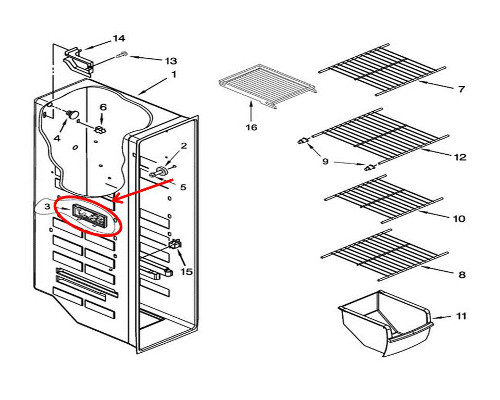 14
13
1
6
4
2
5
3
15
16
7
12
9
10
8
11