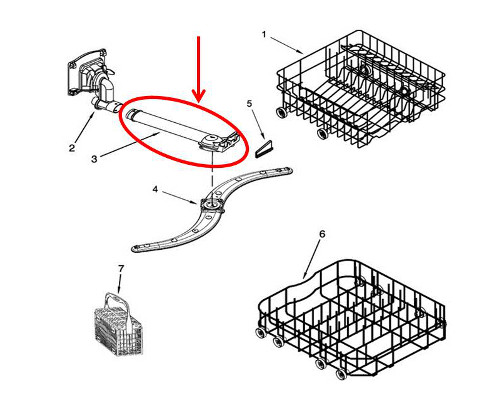 1
2
3
5
4
6
7