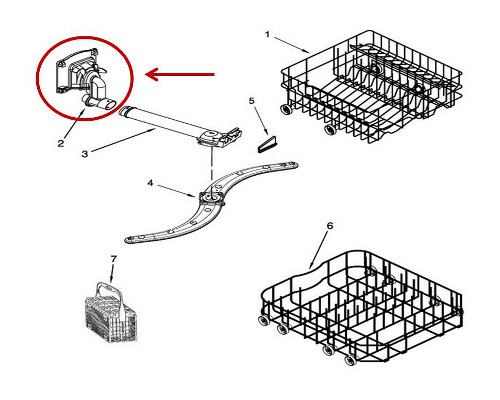 1
2
3
5
4
6
7