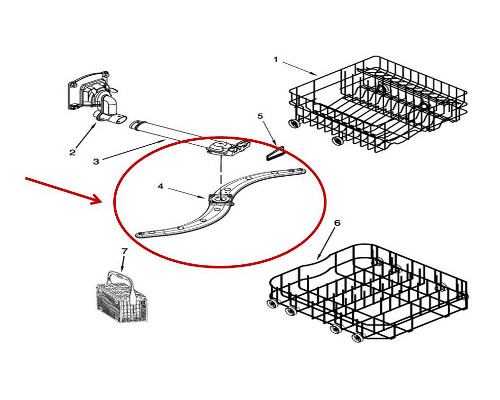 1
2
3
5
4
6
7