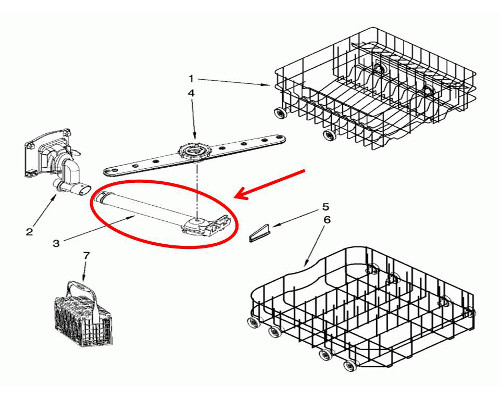 1
4
2
3
5
6
7