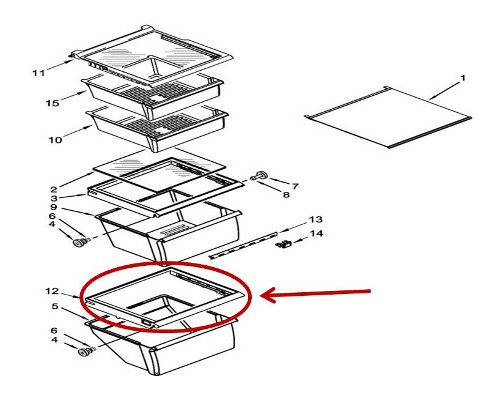 11
15
10
1
2
3
9
6
4
7
8
13
14
12
5
6
4