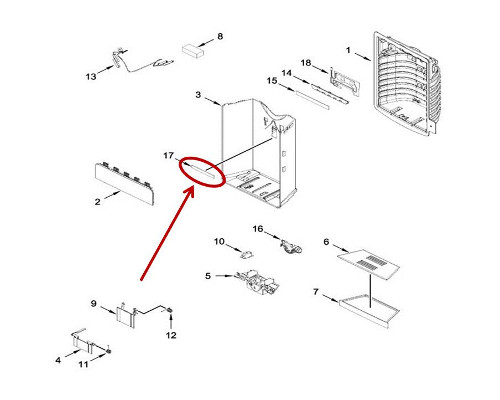 8
1
13
18
14
15
3
17
2
16
10
6
5
7
9
12
4
11