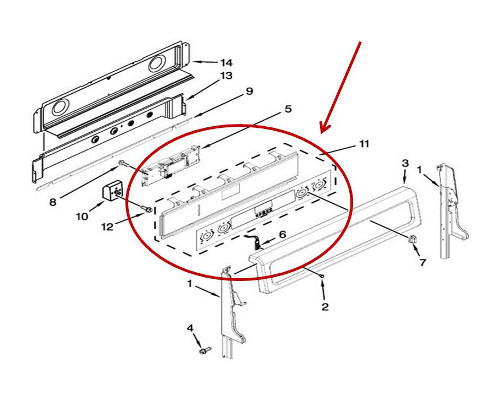 14
13
9
5
11
3
1
8
10
12
6
7
1
2
4