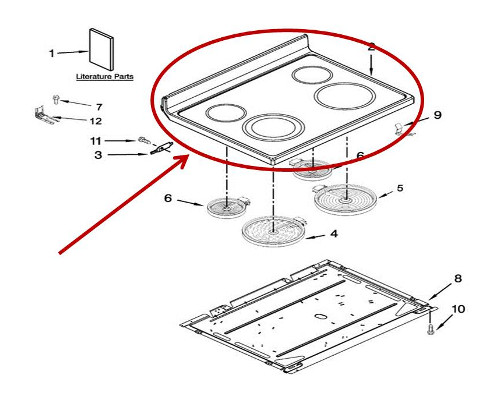 1
Literature Parts
2
7
12
9
11
3
6
6
5
4
8
10