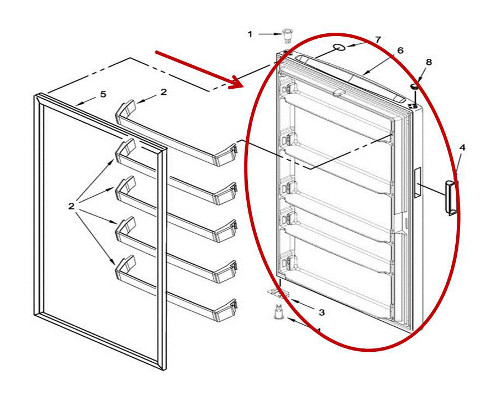 1
7
6
8
5
2
4
2
3
1