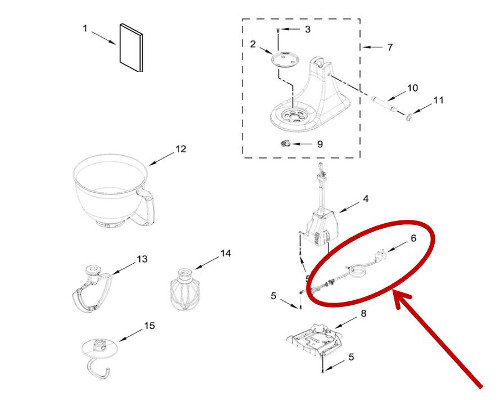 1
3
2
7
10
11
9
12
4
6
13
14
5
5
8
15
5