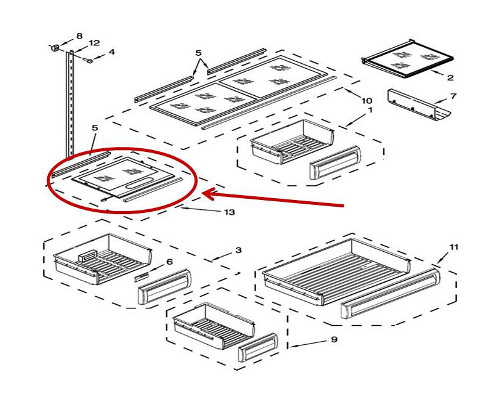 8
12
4
5
2
7
10
1
5
13
3
6
11
9