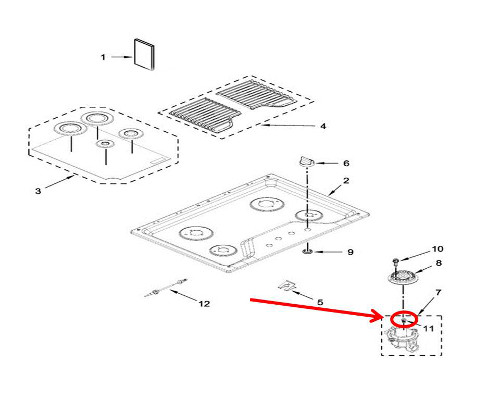 1
4
3
6
2
9
10
8
12
5
7
11