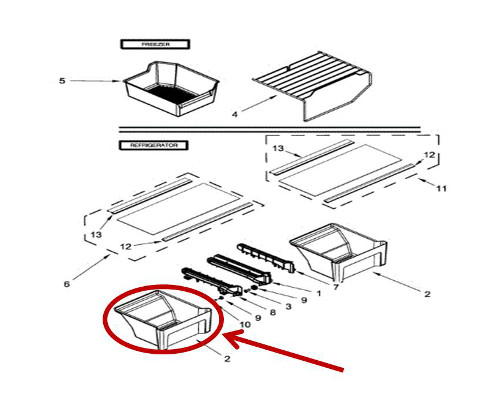 FREEZER

5

4

REFRIGERATOR

13

12

11

13

12

6

7

2

1

9

3

8

9

10

2