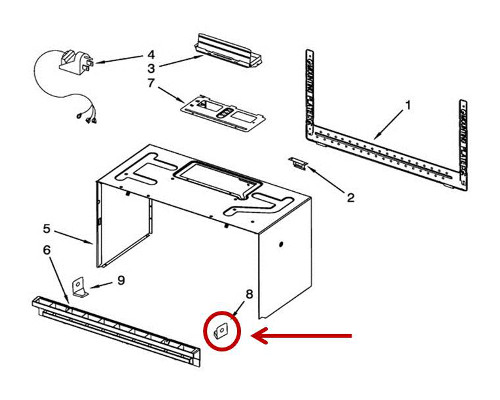 4
3
7
1
2
5
6
9
8