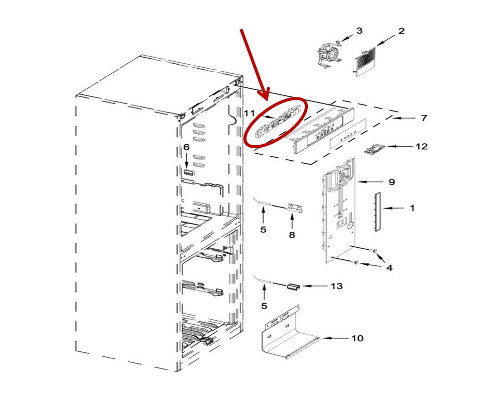 3
2
11
7
6
12
9
1
5
8
4
13
5
10