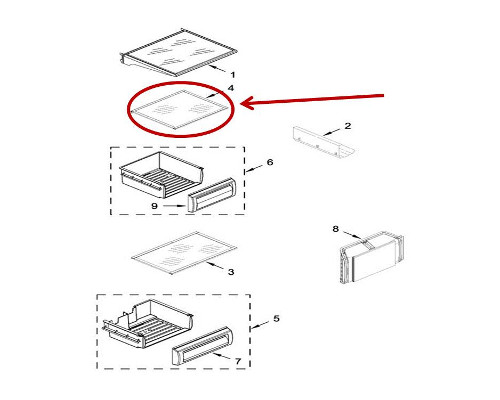 1
4
2
6
9
8
3
5
7