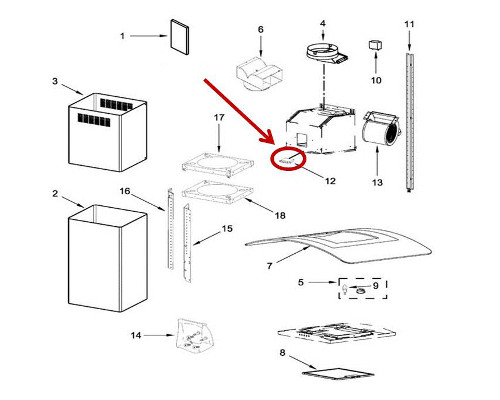 1
6
4
11
3
10
17
12
13
2
16
18
15
7
5
9
14
8