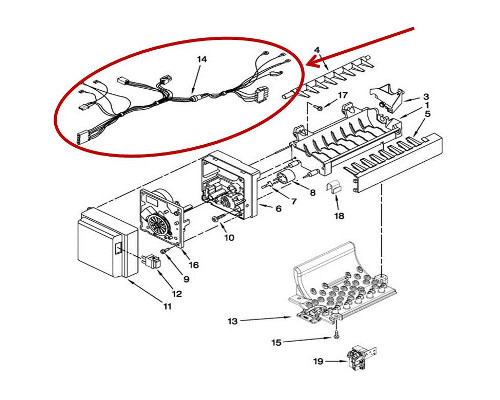 14
4
17
3
1
5
8
7
6
18
10
16
9
12
11
13
15
19