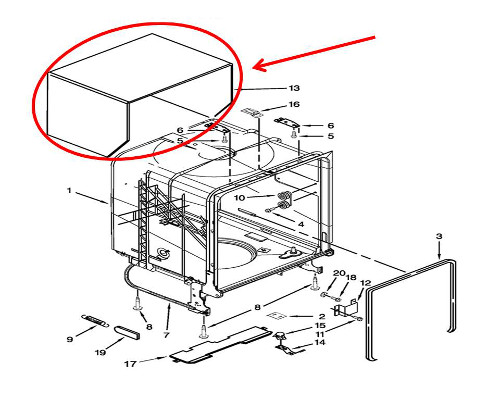 13
16
6
5
6
5
1
10
4
3
20
18
12
8
2
15
11
14
8
7
9
19
17