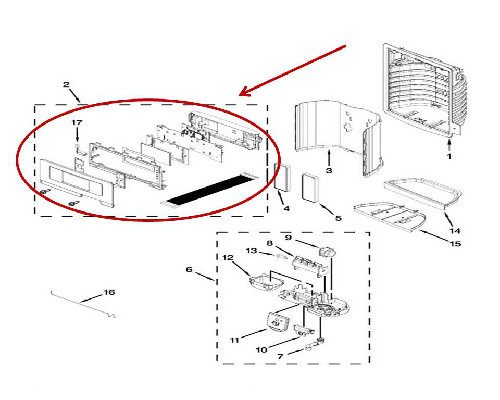 2
17
1
3
4
5
14
15
9
8
13
12
6
16
11
10
7